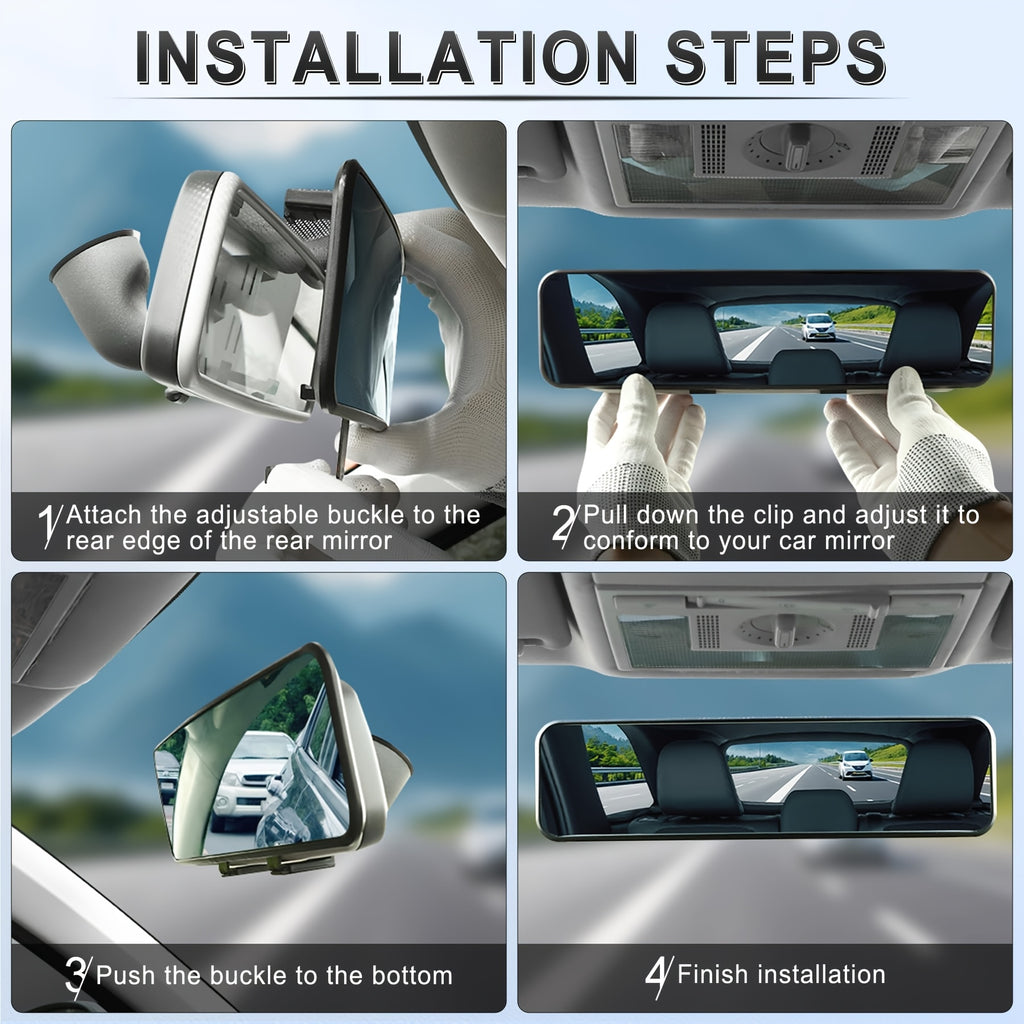 INSTALLATION STEPS

1/ Attach the adjustable buckle to the rear edge of the rear mirror

2/ Pull down the clip and adjust it to conform to your car mirror

3/ Push the buckle to the bottom

4/ Finish installation