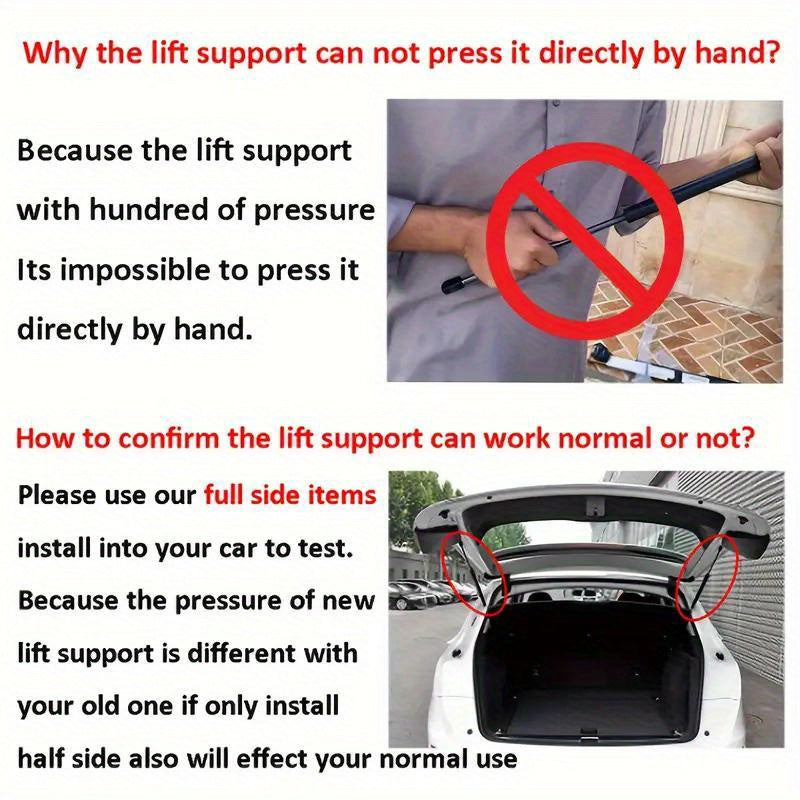 Why the lift support can not press it directly by hand?

Because the lift support with hundred of pressure Its impossible to press it directly by hand.

How to confirm the lift support can work normal or not?

Please use our full side items install into your car to test. Because the pressure of new lift support is different with your old one if only install half side also will effect your normal use