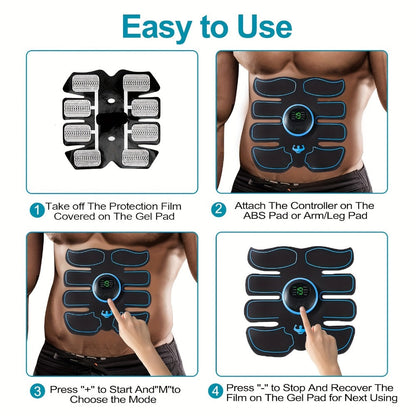 Easy to Use

1 Take off The Protection Film Covered on The Gel Pad

2 Attach The Controller on The ABS Pad or Arm/Leg Pad

3 Press "+" to Start And"M"to Choose the Mode

4 Press "-" to Stop And Recover The Film on The Gel Pad for Next Using