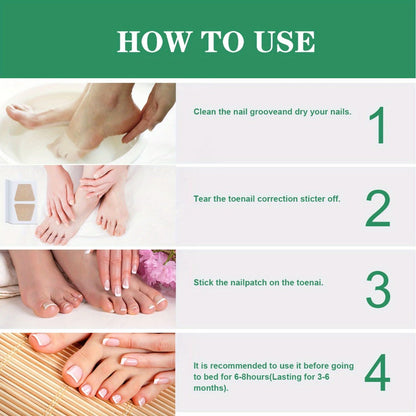 HOW TO USE

Clean the nail grooveand dry your nails.

1

Tear the toenail correction sticter off.

2

Stick the nailpatch on the toenai.

3

It is recommended to use it before going to bed for 6-8hours(Lasting for 3-6 months).

4