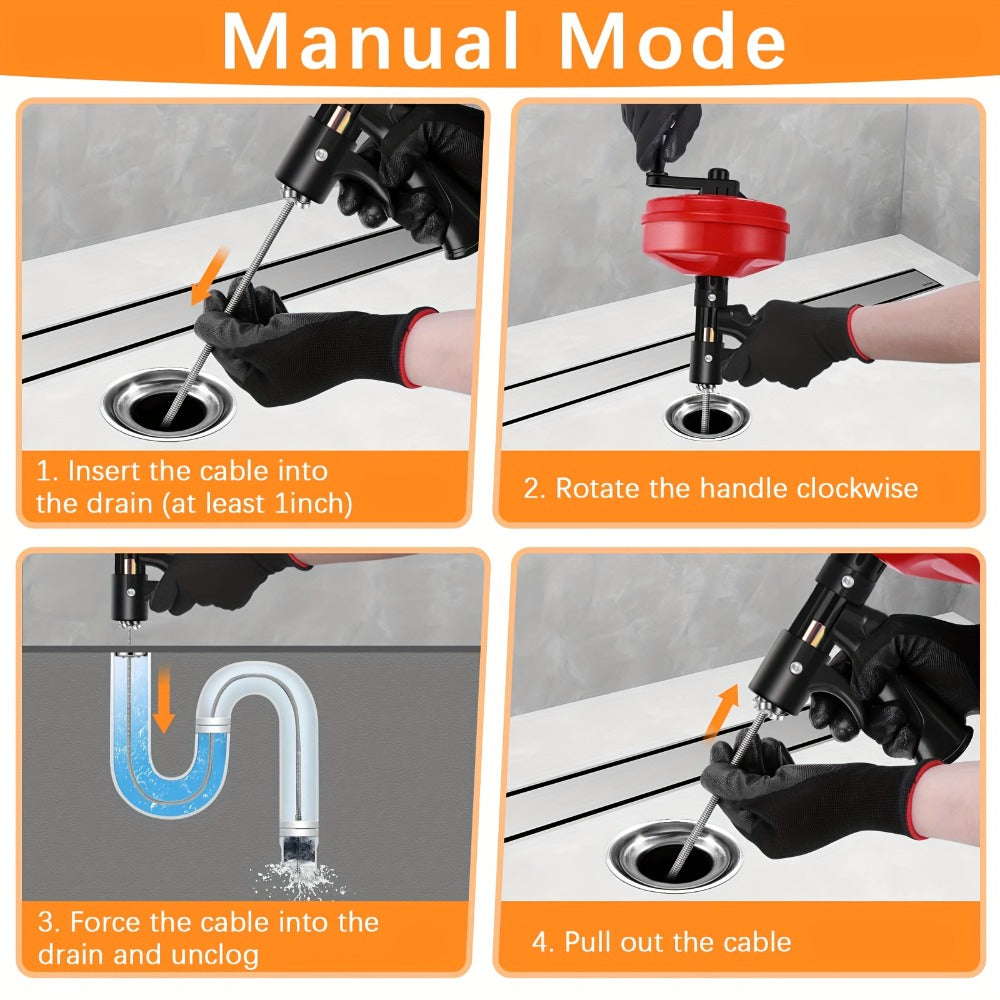 Manual Mode

1. Insert the cable into the drain (at least 1inch)

2. Rotate the handle clockwise

3. Force the cable into the drain and unclog

4. Pull out the cable