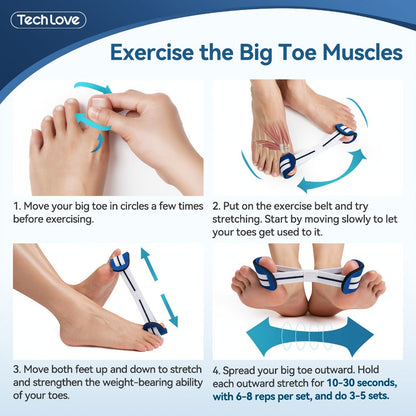 TechLove

Exercise the Big Toe Muscles

1. Move your big toe in circles a few times before exercising.

2. Put on the exercise belt and try stretching. Start by moving slowly to let your toes get used to it.

3. Move both feet up and down to stretch and strengthen the weight-bearing ability of your toes.

4. Spread your big toe outward. Hold each outward stretch for 10-30 seconds, with 6-8 reps per set, and do 3-5 sets.