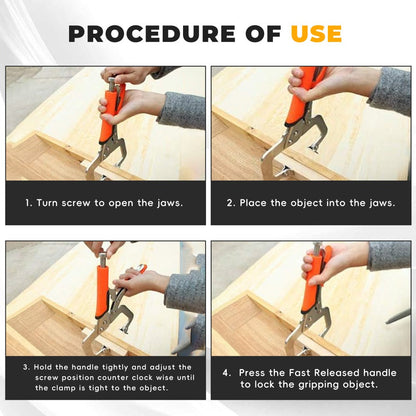 PROCEDURE OF USE

1. Turn screw to open the jaws.

2. Place the object into the jaws.

3. Hold the handle tightly and adjust the screw position counter clock wise until the clamp is tight to the object.

4. Press the Fast Released handle to lock the gripping object.