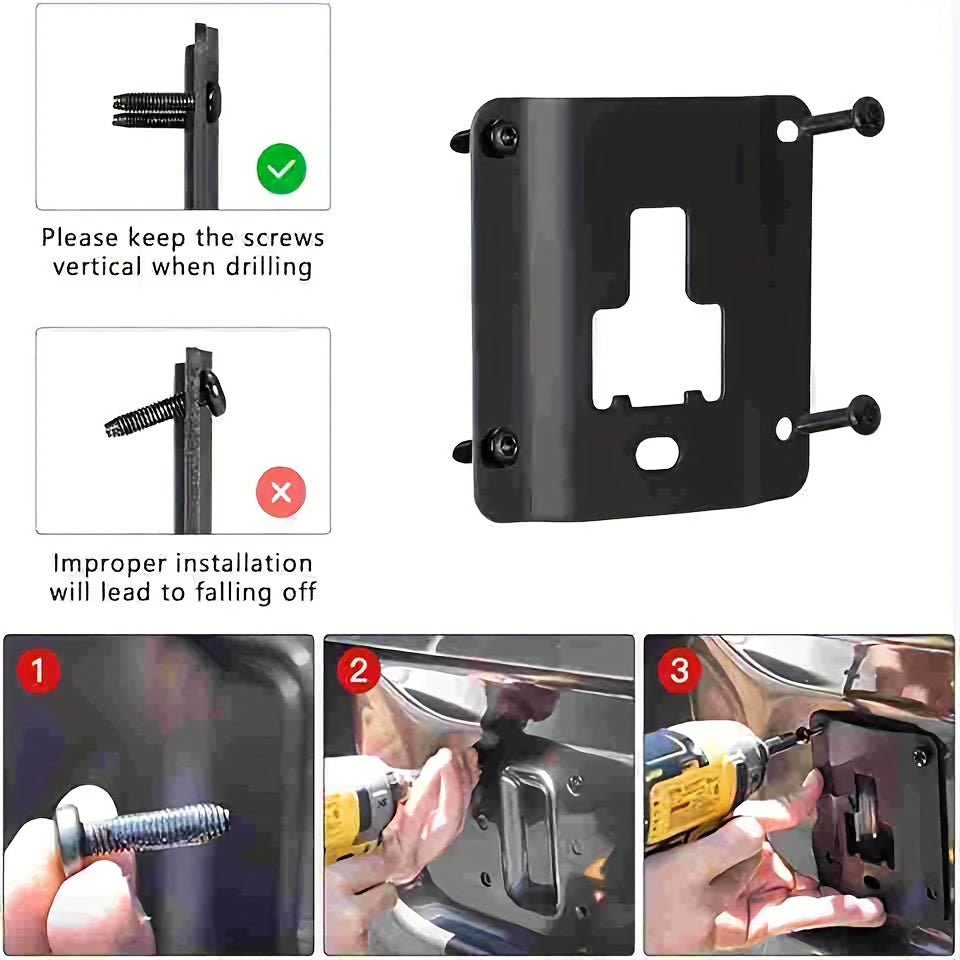 Please keep the screws vertical when drilling

Improper installation will lead to falling off

1

2

3