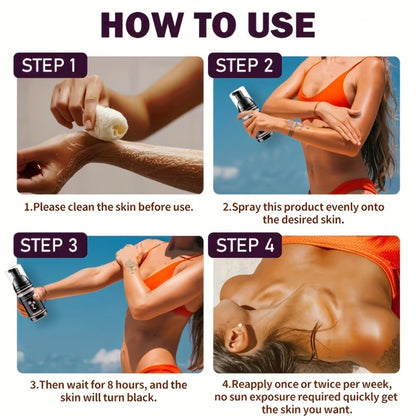 HOW TO USE

STEP 1

1.Please clean the skin before use.

STEP 2

2.Spray this product evenly onto the desired skin.

STEP 3

3.Then wait for 8 hours, and the skin will turn black.

STEP 4

4.Reapply once or twice per week, no sun exposure required quickly get the skin you want.