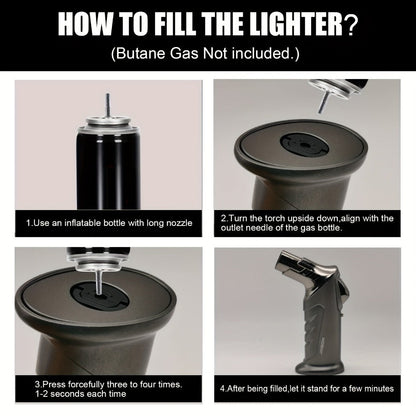 HOW TO FILL THE LIGHTER?
(Butane Gas Not included.)

1.Use an inflatable bottle with long nozzle

2.Turn the torch upside down,align with the outlet needle of the gas bottle.

3.Press forcefully three to four times. 1-2 seconds each time

4.After being filled,let it stand for a few minutes