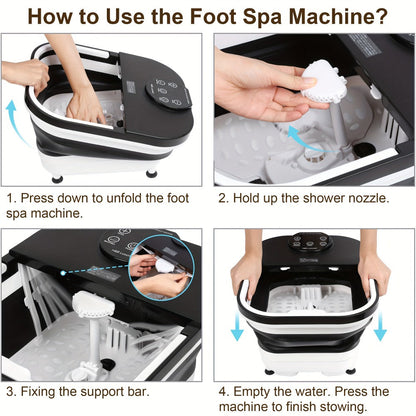 How to Use the Foot Spa Machine?

1. Press down to unfold the foot spa machine.

2. Hold up the shower nozzle.

3. Fixing the support bar.

4. Empty the water. Press the machine to finish stowing.