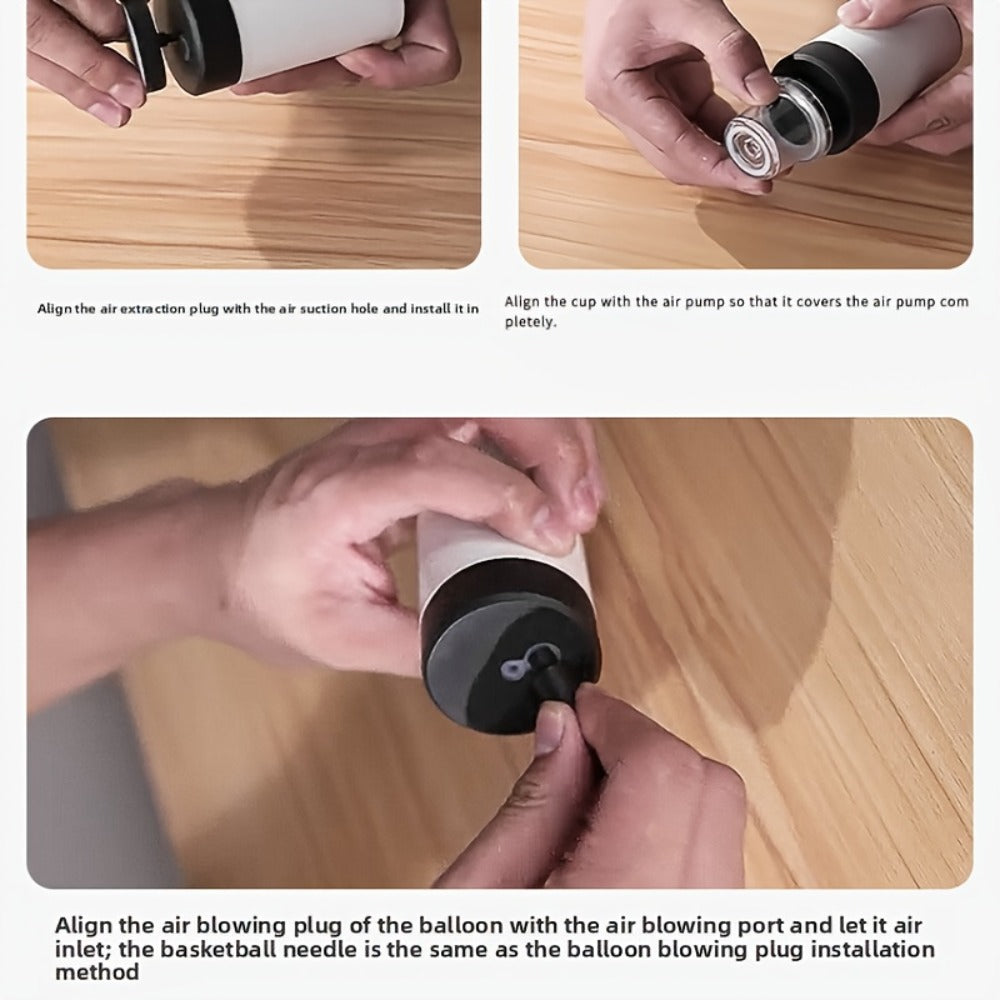 Align the air extraction plug with the air suction hole and install it in

Align the cup with the air pump so that it covers the air pump com pletely.

Align the air blowing plug of the balloon with the air blowing port and let it air inlet; the basketball needle is the same as the balloon blowing plug installation method