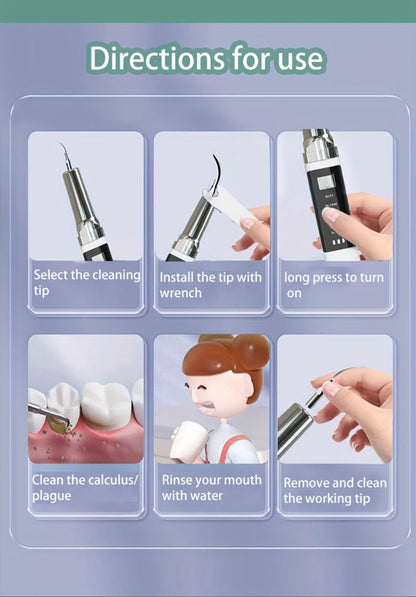 Directions for use

Select the cleaning tip

Install the tip with wrench

long press to turn on

Clean the calculus/ plague

Rinse your mouth with water

Remove and clean the working tip