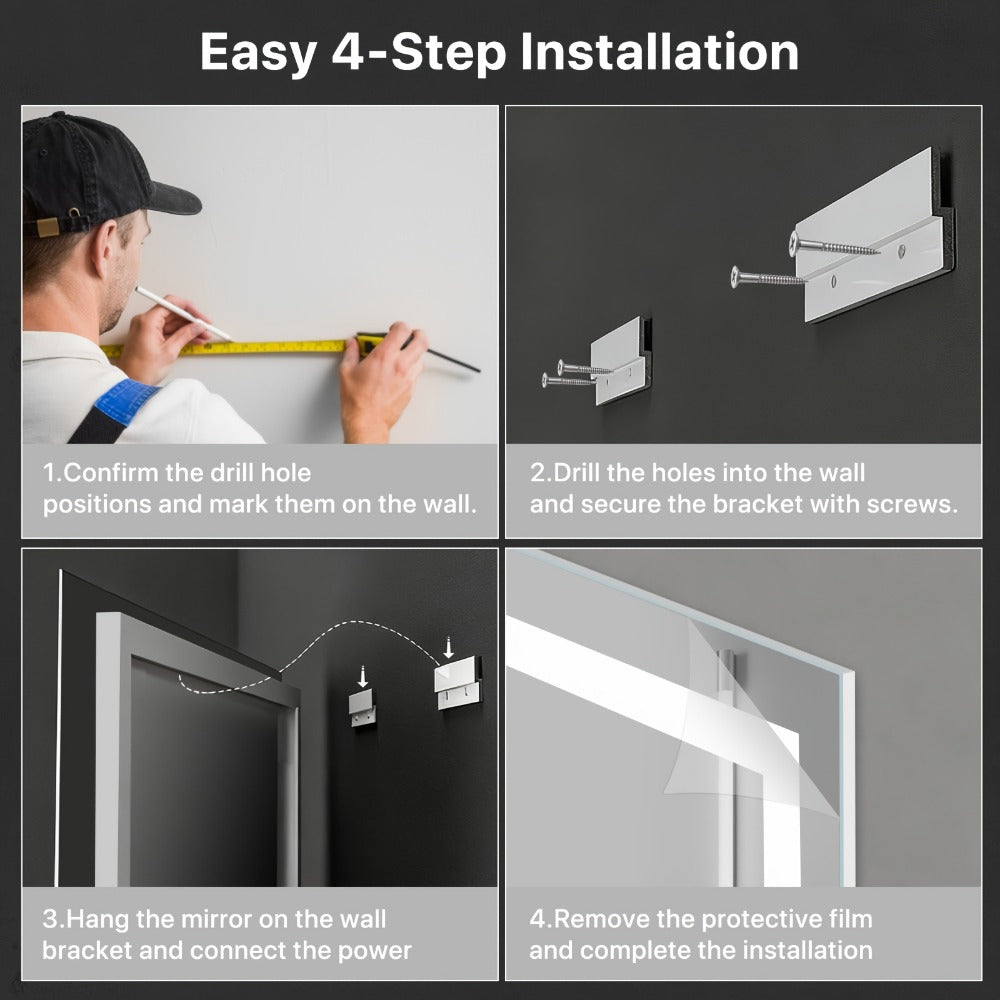 Easy 4-Step Installation

1.Confirm the drill hole positions and mark them on the wall.

2.Drill the holes into the wall and secure the bracket with screws.

3.Hang the mirror on the wall bracket and connect the power

4.Remove the protective film and complete the installation