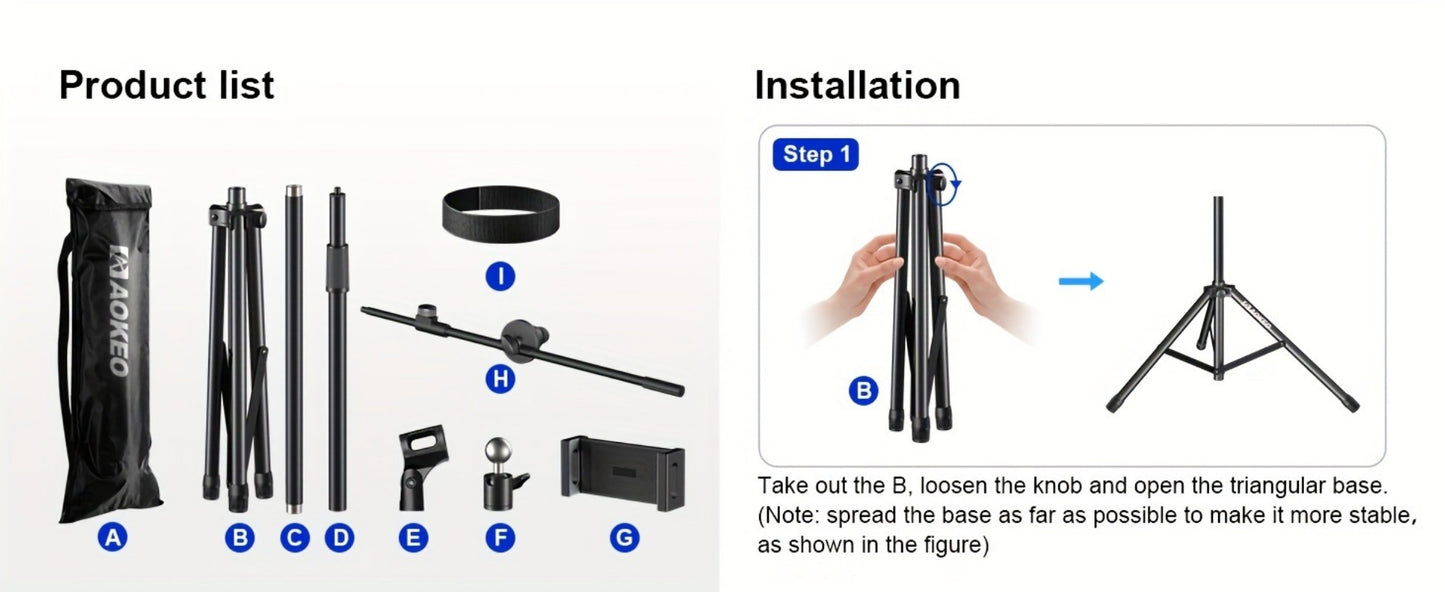 Product list

AOKEO

I

H

A B C D E F G

Installation

Step 1

B

Take out the B, loosen the knob and open the triangular base. (Note: spread the base as far as possible to make it more stable, as shown in the figure)