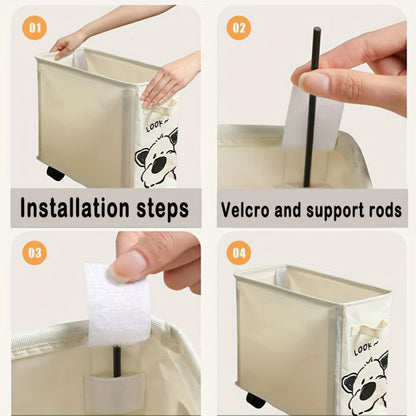 01

LOOK~

Installation steps

02

Velcro and support rods

03

04

LOOK~