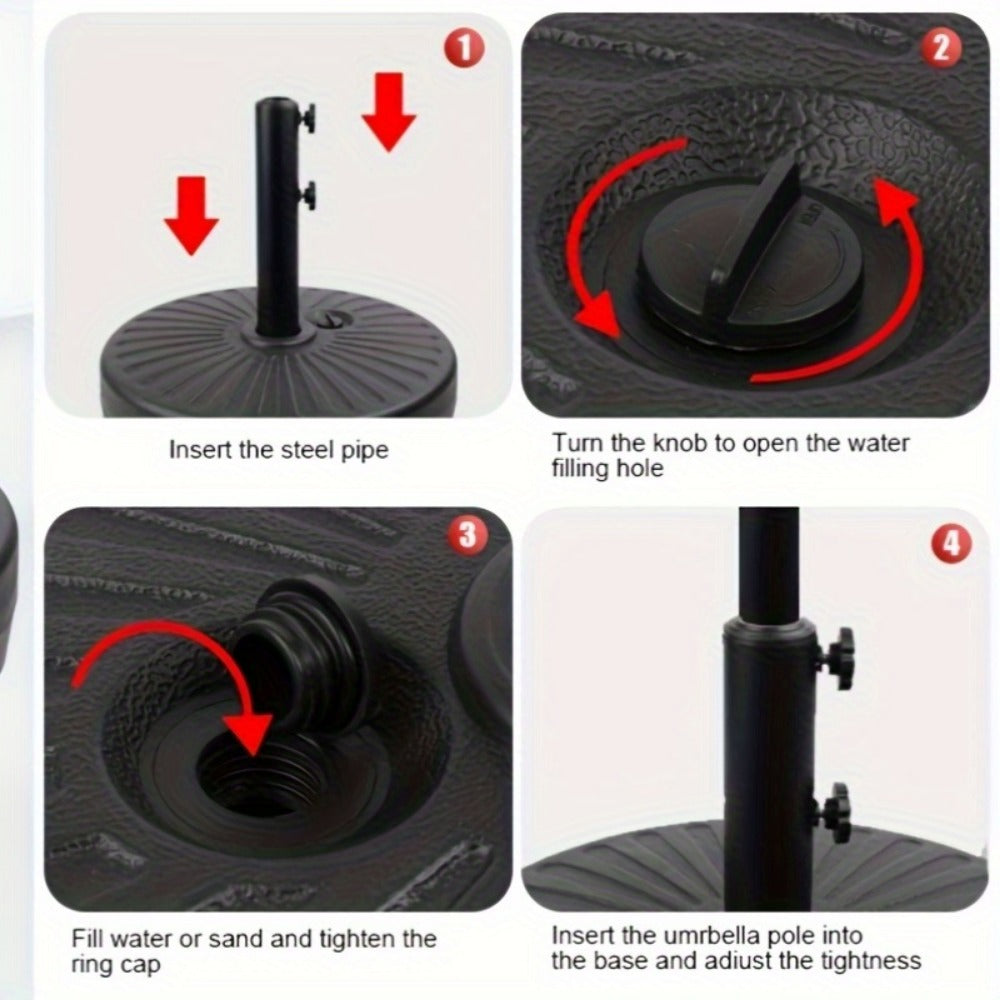 1

Insert the steel pipe

2

Turn the knob to open the water filling hole

3

Fill water or sand and tighten the ring cap

4

Insert the umrbella pole into the base and adiust the tightness