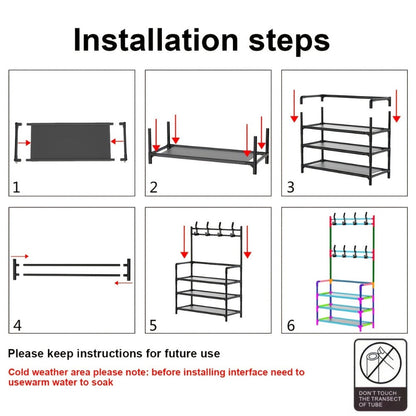 Installation steps

1

2

3

4

5

6

Please keep instructions for future use

Cold weather area please note: before installing interface need to usewarm water to soak

DON'T TOUCH THE TRANSECT OF TUBE